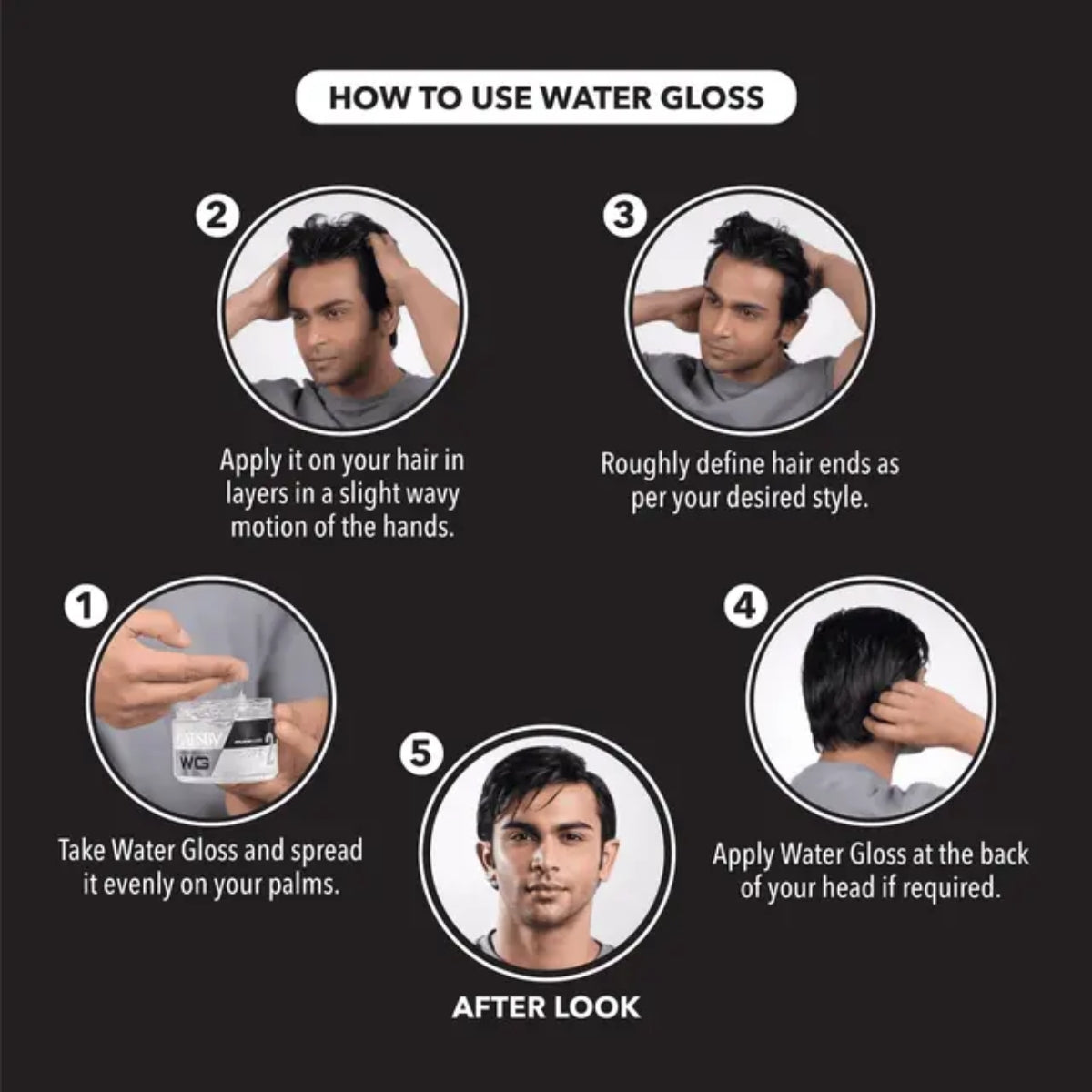 HOW TO USE WATER GLOSS

2

Apply it on your hair in layers in a slight wavy motion of the hands.

3

Roughly define hair ends as per your desired style.

1

GATSBY

WG

Take Water Gloss and spread it evenly on your palms.

5

AFTER LOOK

4

Apply Water Gloss at the back of your head if required.