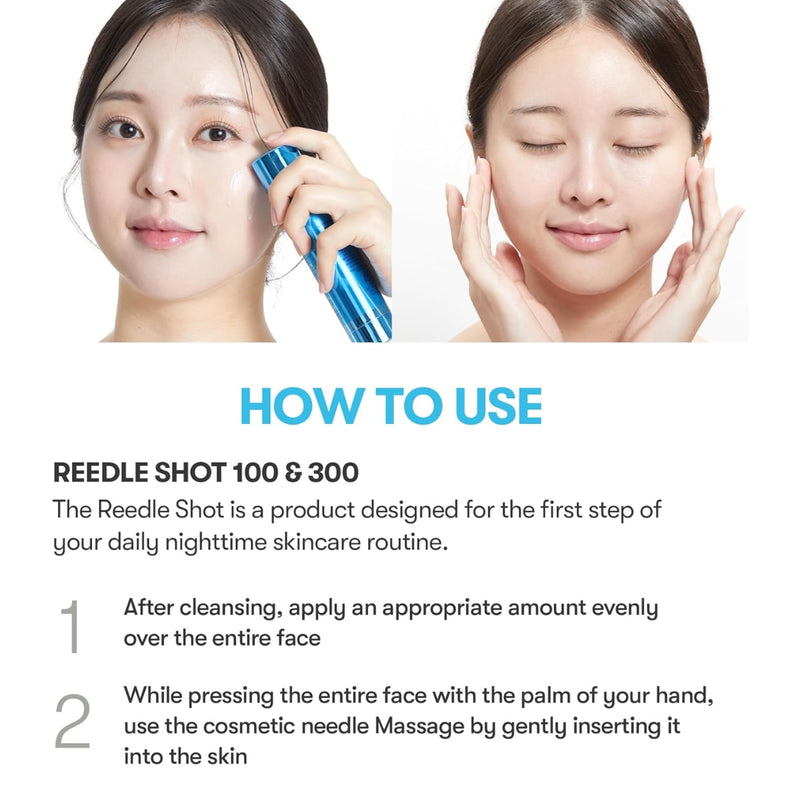 HOW TO USE

REEDLE SHOT 100 & 300
The Reedle Shot is a product designed for the first step of your daily nighttime skincare routine.

1
After cleansing, apply an appropriate amount evenly over the entire face

2
While pressing the entire face with the palm of your hand, use the cosmetic needle Massage by gently inserting it into the skin