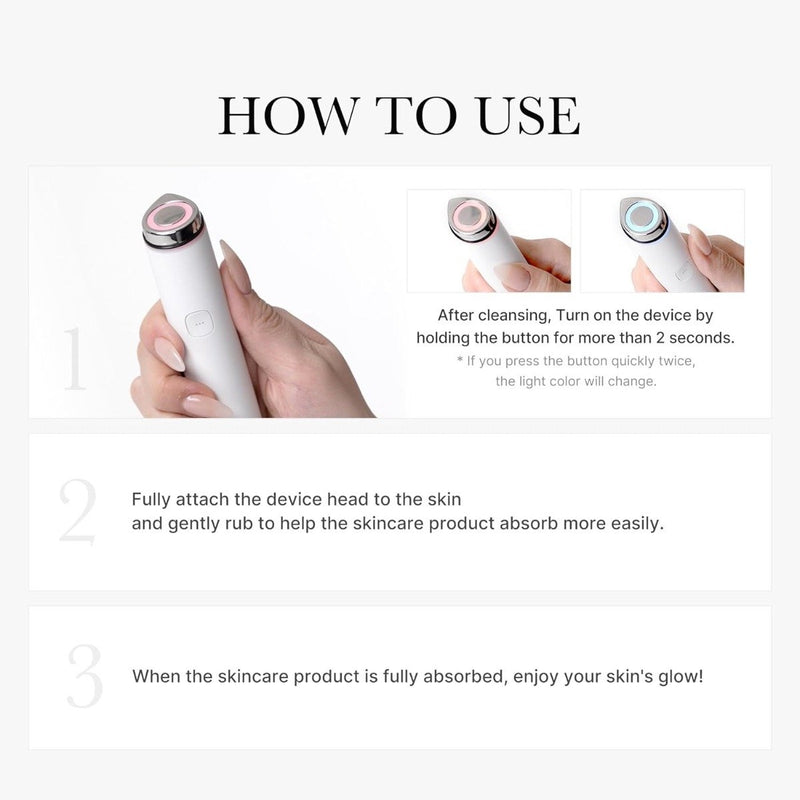 HOW TO USE

1

After cleansing, Turn on the device by holding the button for more than 2 seconds.
* If you press the button quickly twice, the light color will change.

2

Fully attach the device head to the skin
and gently rub to help the skincare product absorb more easily.

3

When the skincare product is fully absorbed, enjoy your skin's glow!