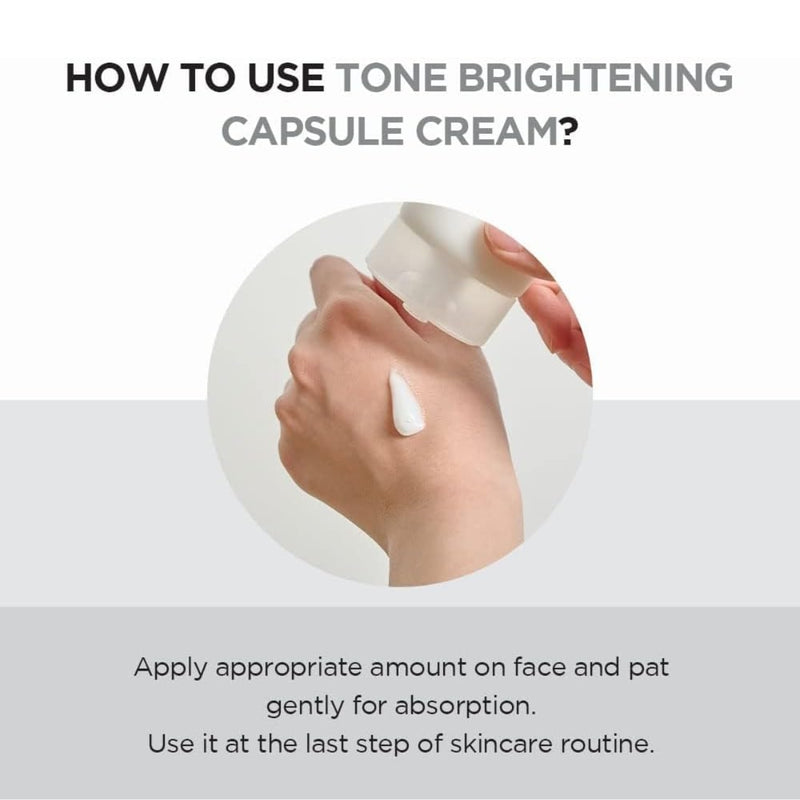 HOW TO USE TONE BRIGHTENING CAPSULE CREAM?

Apply appropriate amount on face and pat gently for absorption.
Use it at the last step of skincare routine.