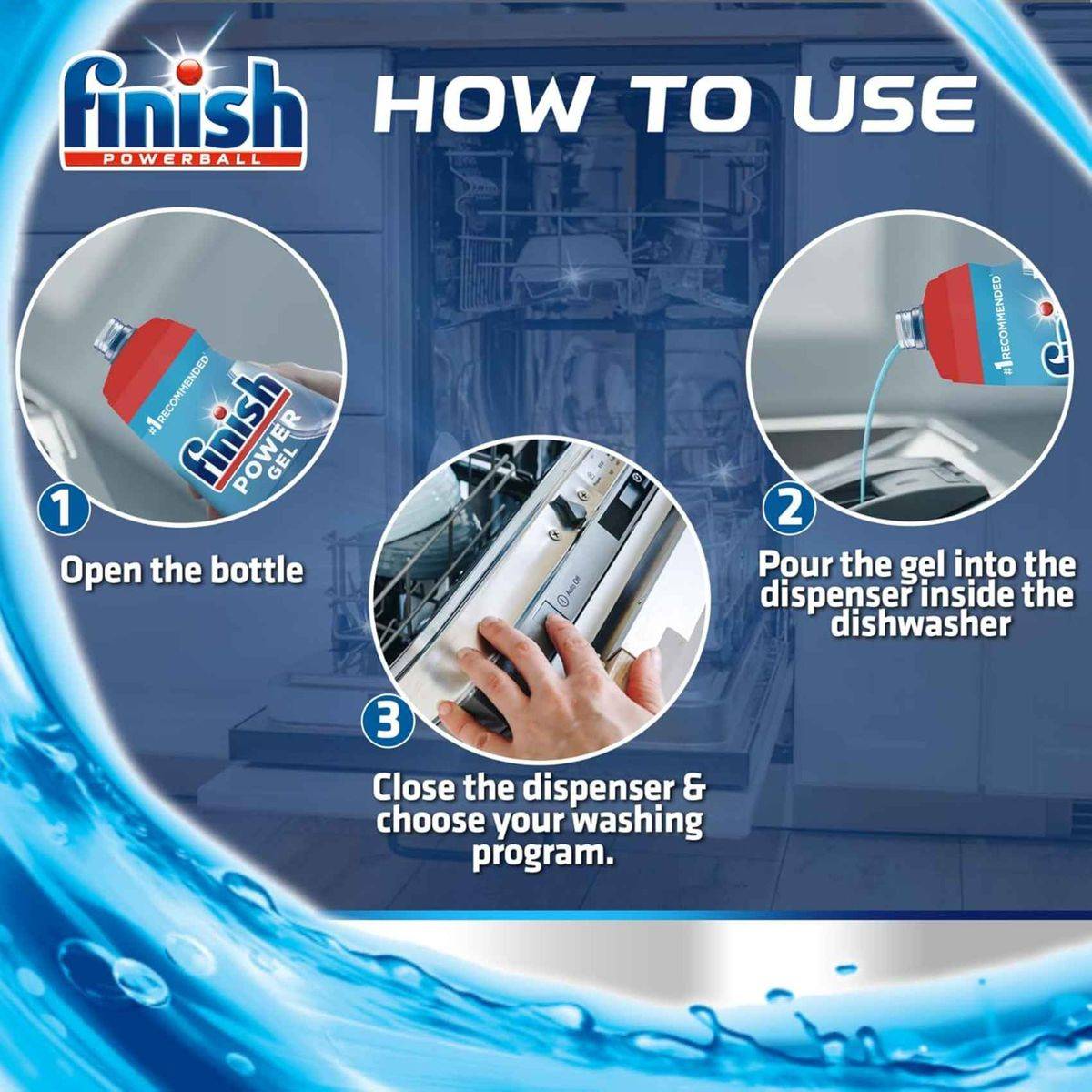 finish
POWERBALL

HOW TO USE

#1 RECOMMENDED
finish
POWER GEL

1
Open the bottle

#1 RECOMMENDED

2
Pour the gel into the dispenser inside the dishwasher

Auto Off

3
Close the dispenser & choose your washing program.