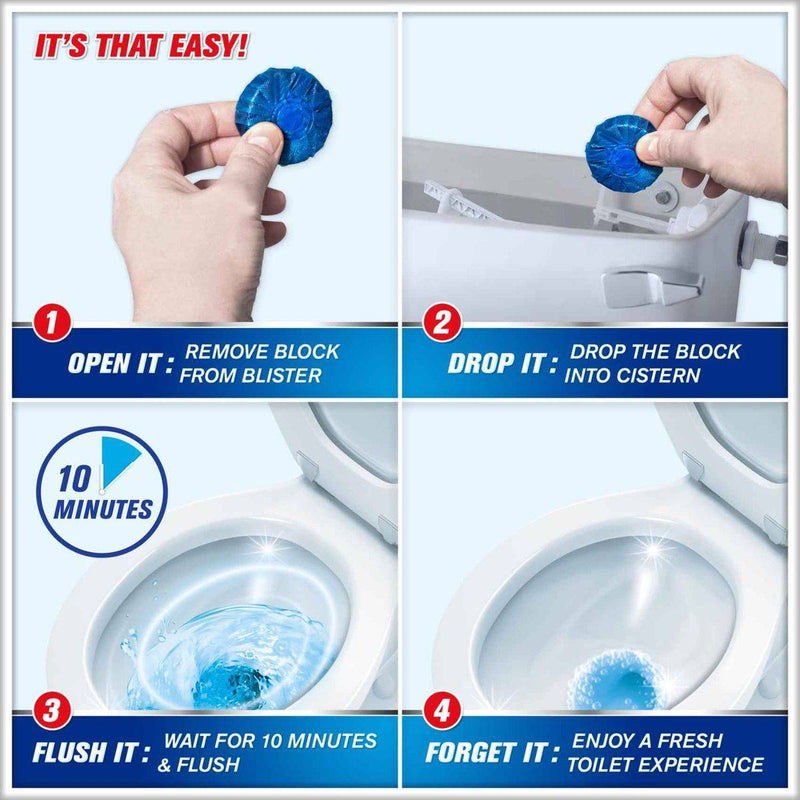 IT'S THAT EASY!

1

OPEN IT : REMOVE BLOCK FROM BLISTER

2

DROP IT : DROP THE BLOCK INTO CISTERN

10 MINUTES

3

FLUSH IT : WAIT FOR 10 MINUTES & FLUSH

4

FORGET IT : ENJOY A FRESH TOILET EXPERIENCE