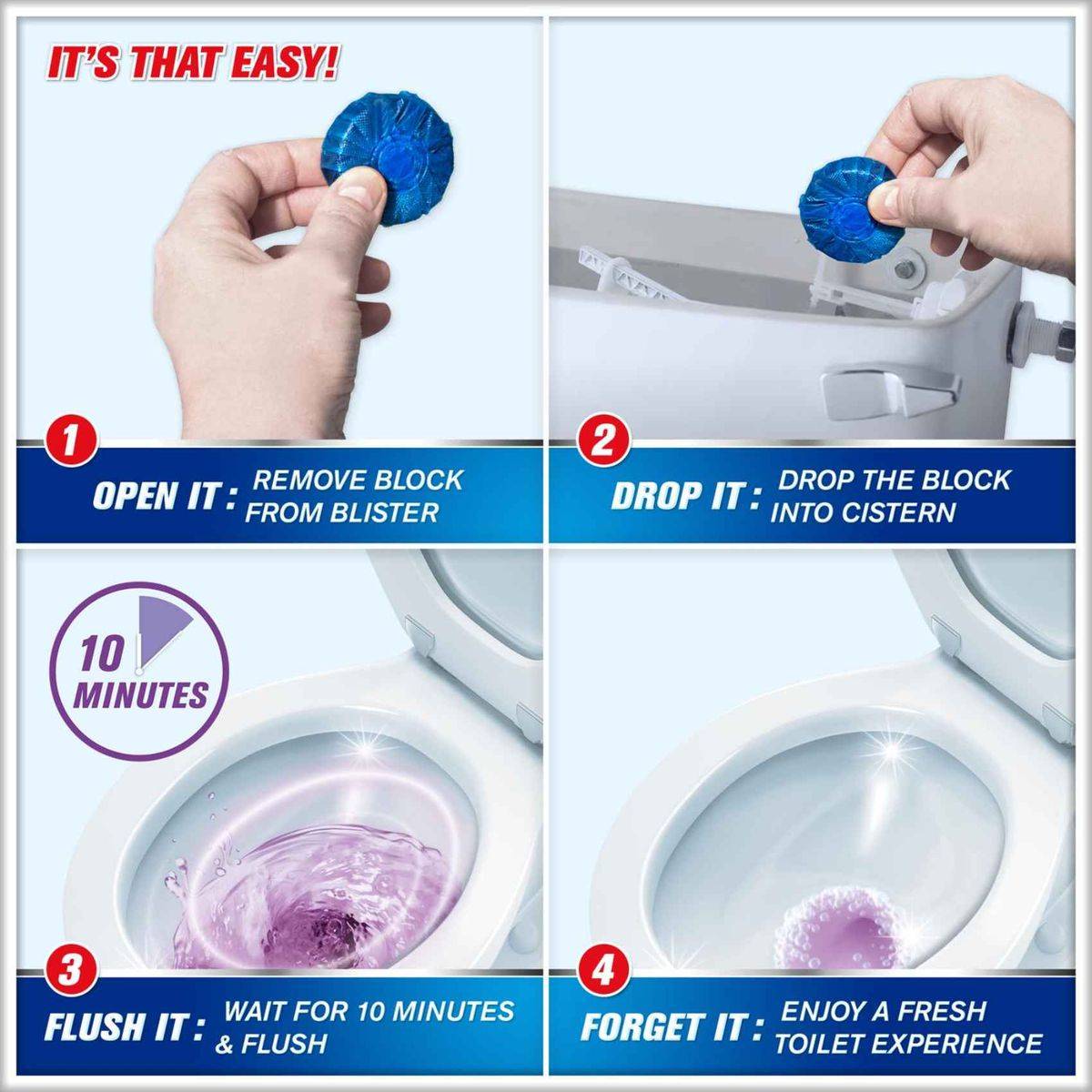 IT'S THAT EASY!

1
OPEN IT : REMOVE BLOCK FROM BLISTER

2
DROP IT : DROP THE BLOCK INTO CISTERN

10 MINUTES

3
FLUSH IT : WAIT FOR 10 MINUTES & FLUSH

4
FORGET IT : ENJOY A FRESH TOILET EXPERIENCE