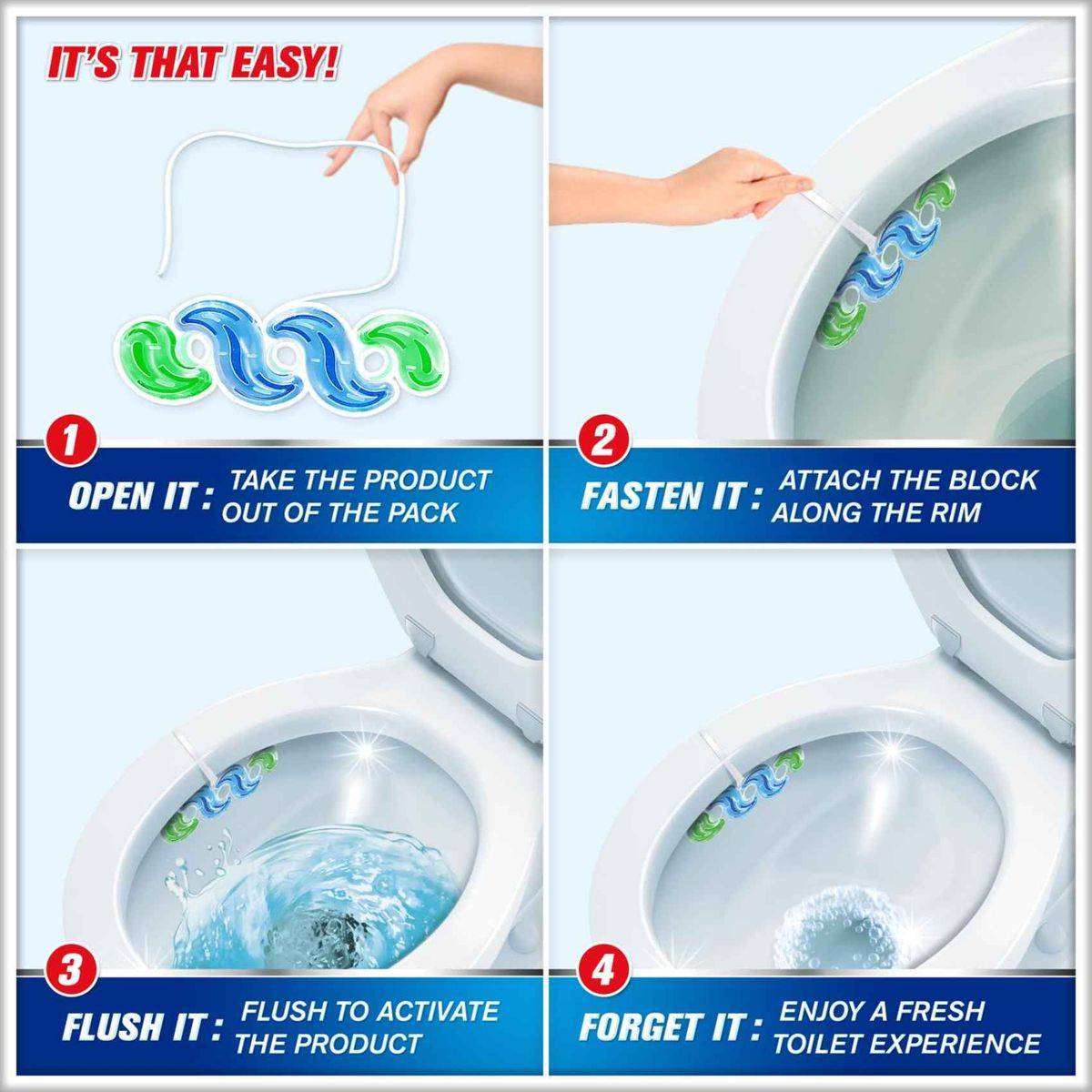 IT'S THAT EASY!

1
OPEN IT : TAKE THE PRODUCT OUT OF THE PACK

2
FASTEN IT : ATTACH THE BLOCK ALONG THE RIM

3
FLUSH IT : FLUSH TO ACTIVATE THE PRODUCT

4
FORGET IT : ENJOY A FRESH TOILET EXPERIENCE