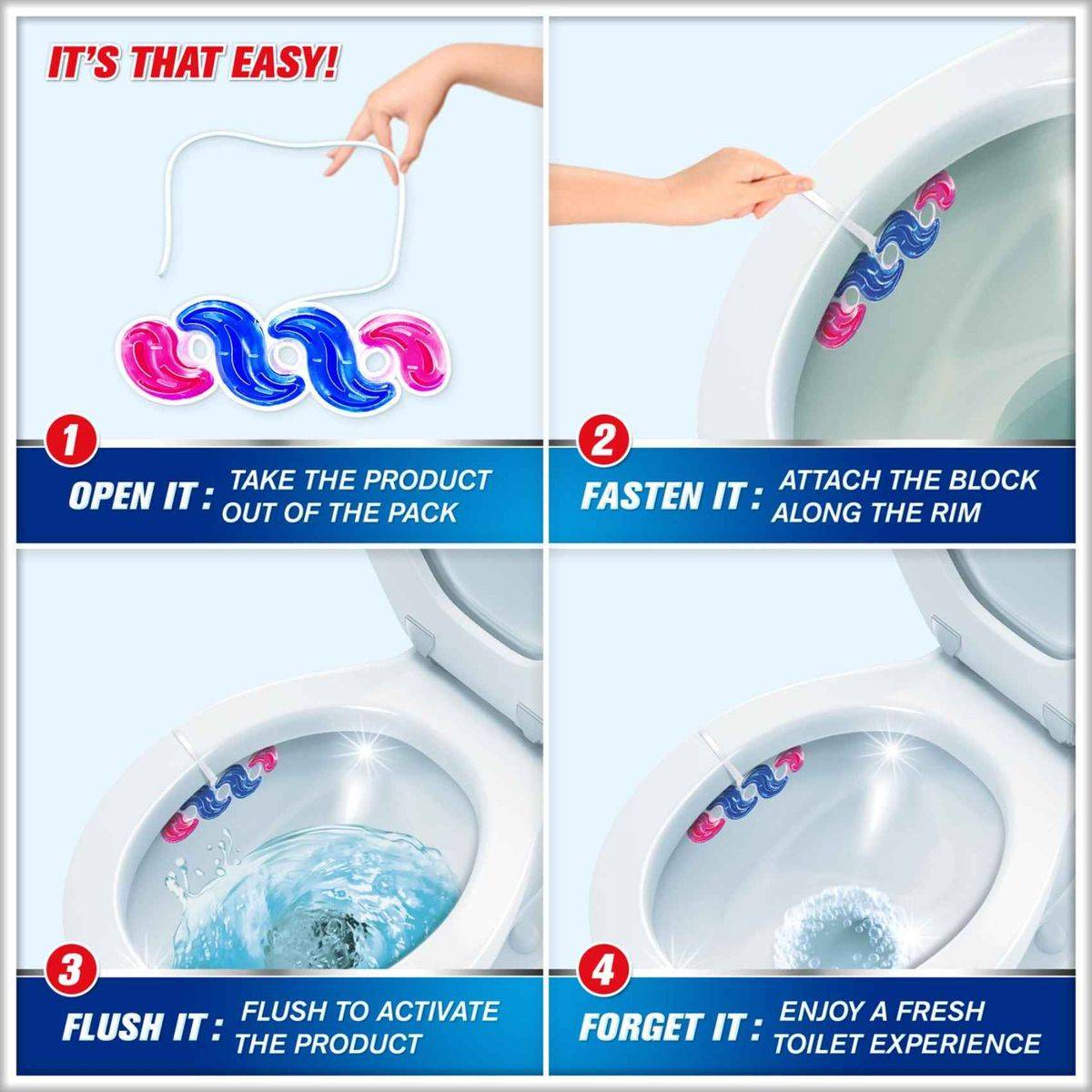 IT'S THAT EASY!

1

OPEN IT : TAKE THE PRODUCT OUT OF THE PACK

2

FASTEN IT : ATTACH THE BLOCK ALONG THE RIM

3

FLUSH IT : FLUSH TO ACTIVATE THE PRODUCT

4

FORGET IT : ENJOY A FRESH TOILET EXPERIENCE