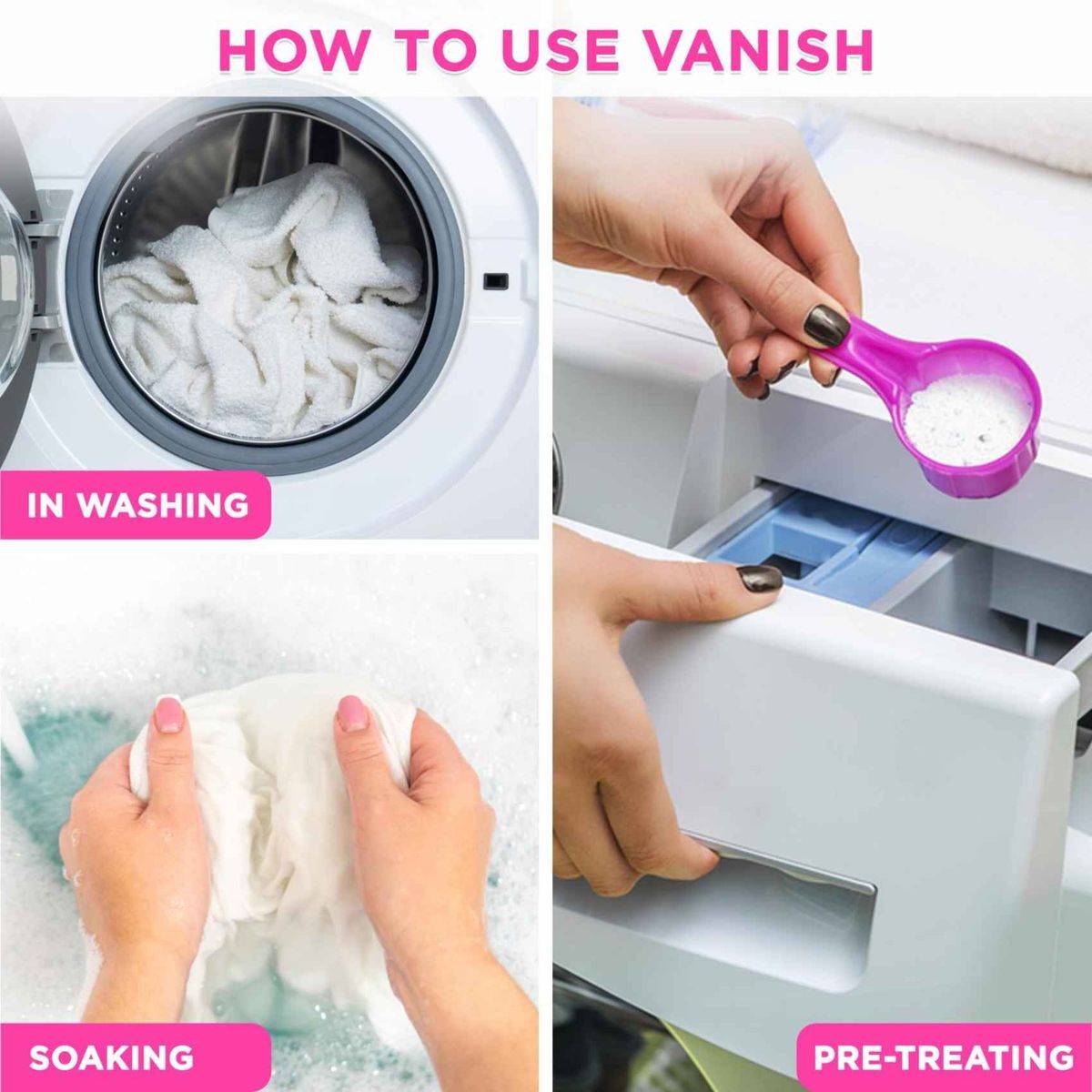 HOW TO USE VANISH

IN WASHING

SOAKING

PRE-TREATING