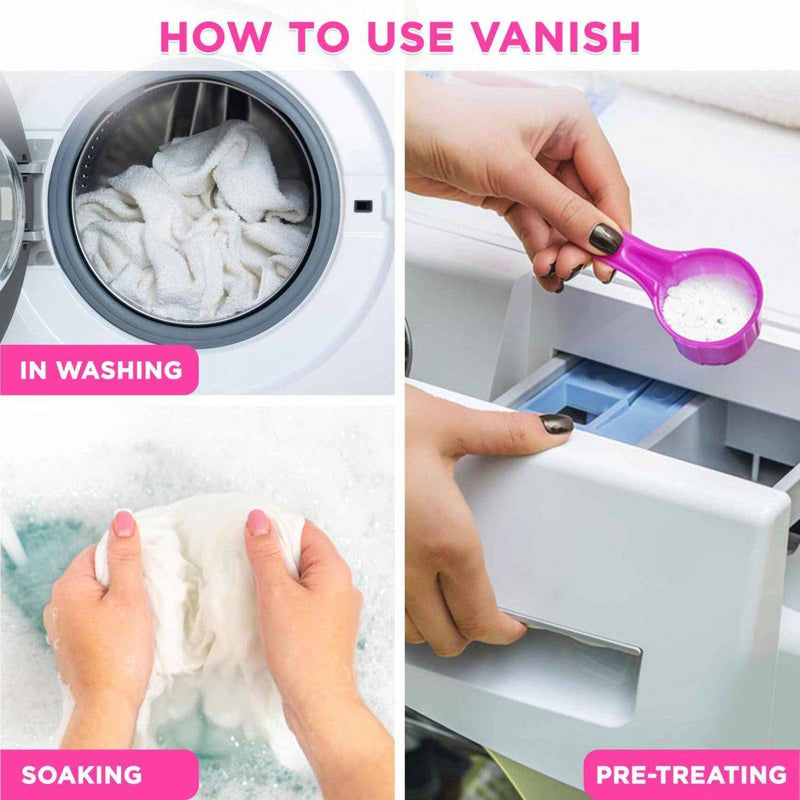 HOW TO USE VANISH

IN WASHING

SOAKING

PRE-TREATING