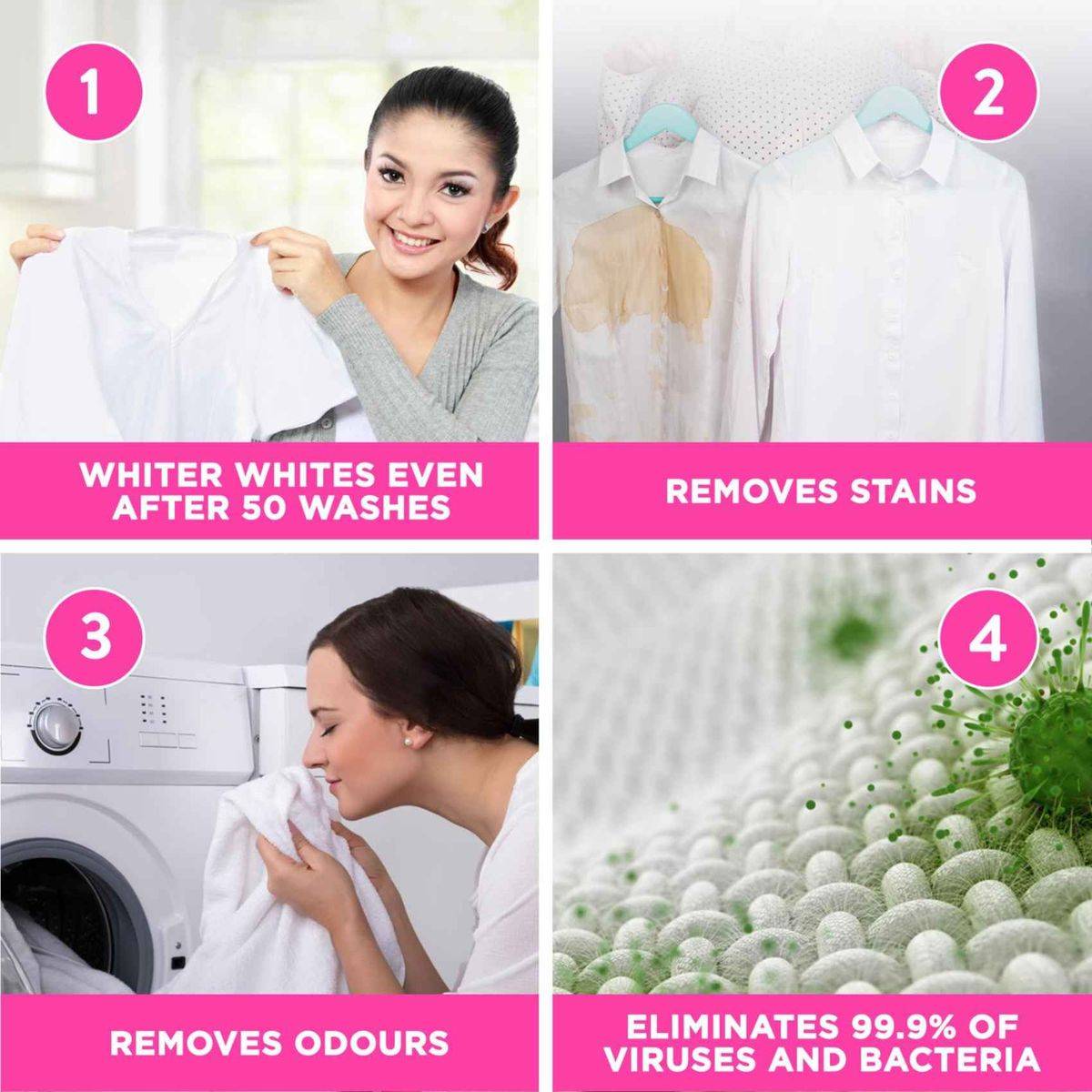 1

WHITER WHITES EVEN AFTER 50 WASHES

2

REMOVES STAINS

3

REMOVES ODOURS

4

ELIMINATES 99.9% OF VIRUSES AND BACTERIA