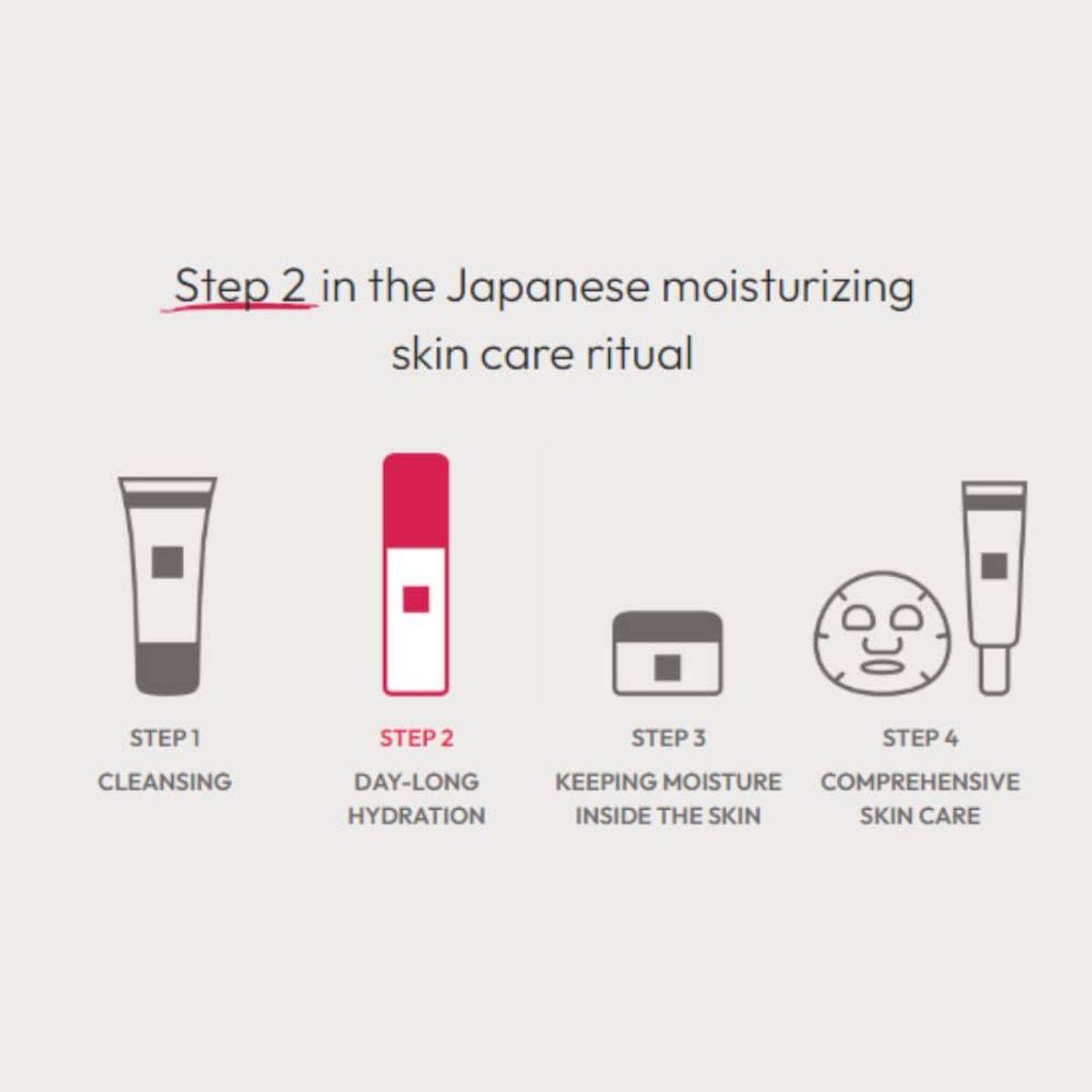 Step 2 in the Japanese moisturizing skin care ritual

STEP 1
CLEANSING

STEP 2
DAY-LONG HYDRATION

STEP 3
KEEPING MOISTURE INSIDE THE SKIN

STEP 4
COMPREHENSIVE SKIN CARE