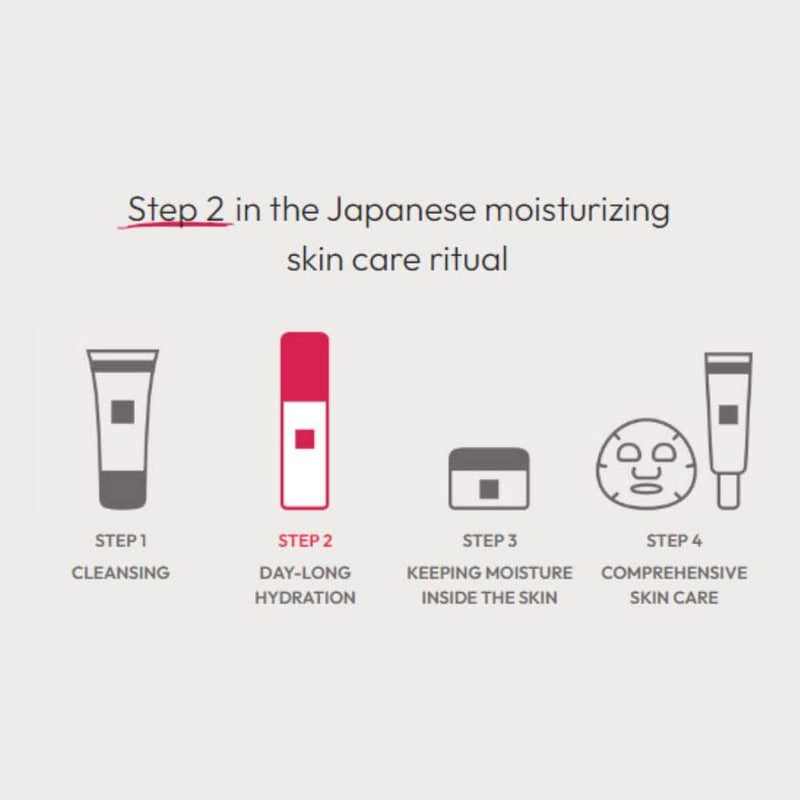 Step 2 in the Japanese moisturizing skin care ritual

STEP 1
CLEANSING

STEP 2
DAY-LONG HYDRATION

STEP 3
KEEPING MOISTURE INSIDE THE SKIN

STEP 4
COMPREHENSIVE SKIN CARE