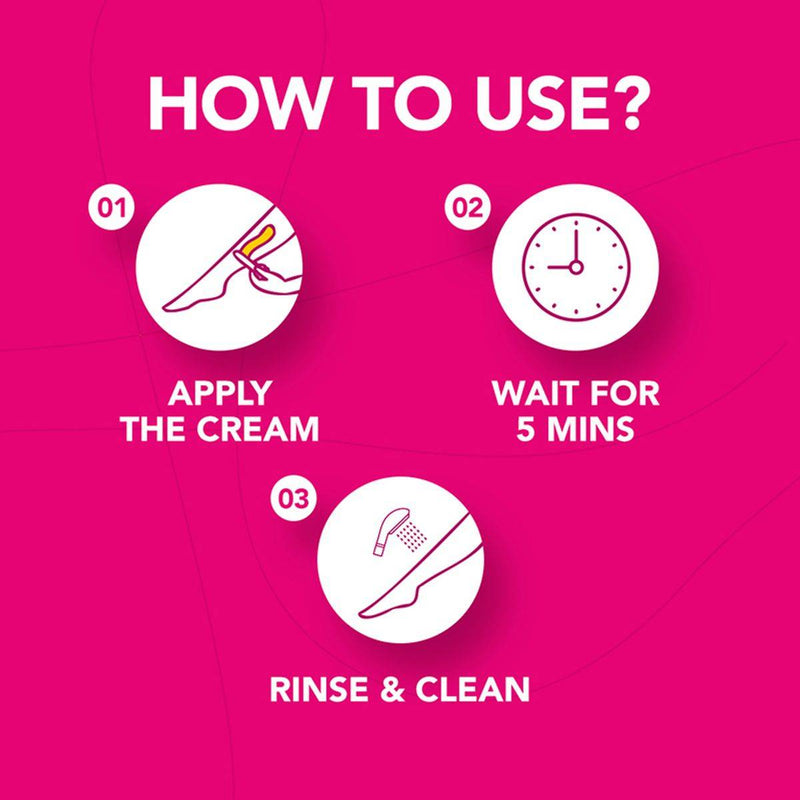 HOW TO USE?

01

APPLY THE CREAM

02

WAIT FOR 5 MINS

03

RINSE & CLEAN