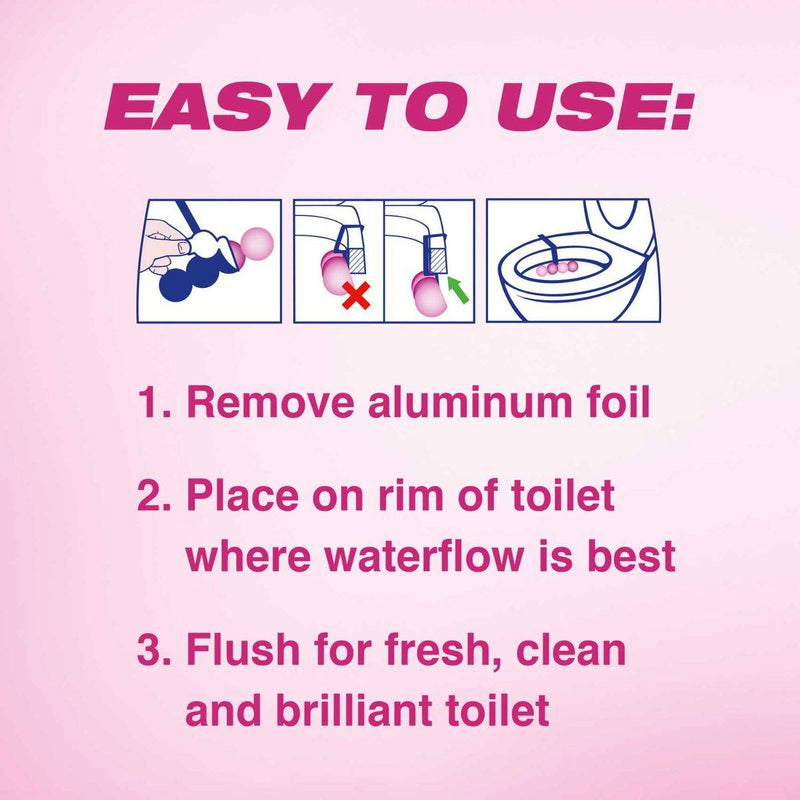 EASY TO USE:

1. Remove aluminum foil

2. Place on rim of toilet where waterflow is best

3. Flush for fresh, clean and brilliant toilet