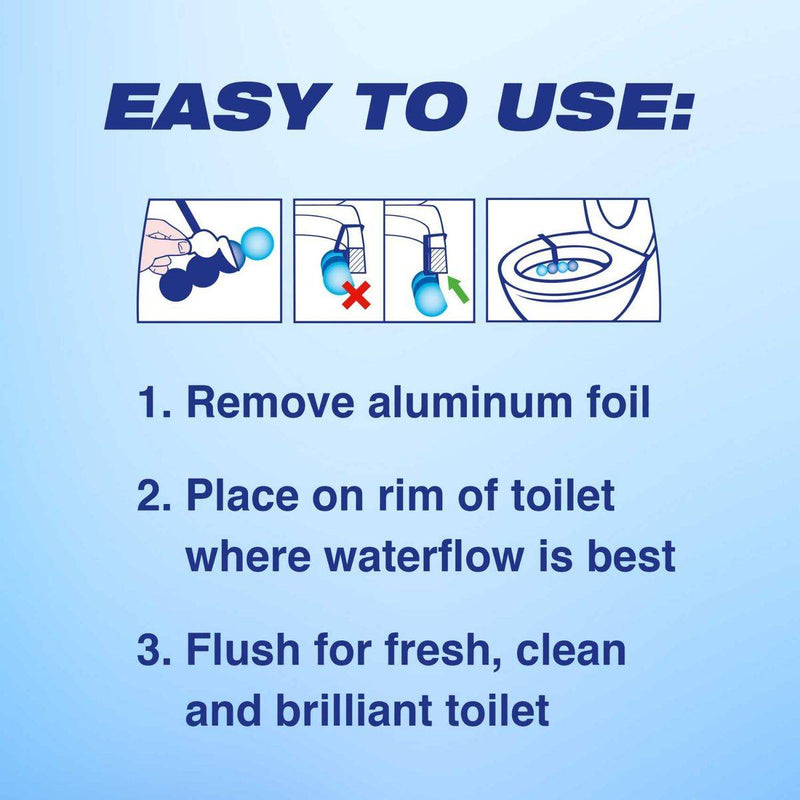 EASY TO USE:

1. Remove aluminum foil

2. Place on rim of toilet where waterflow is best

3. Flush for fresh, clean and brilliant toilet