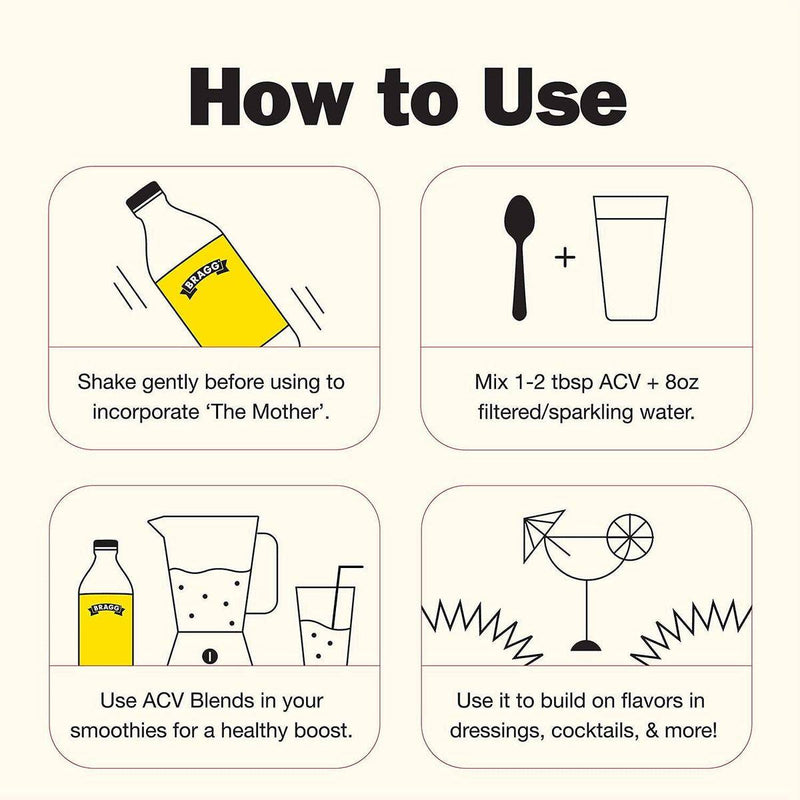 How to Use

BRAGG

Shake gently before using to incorporate 'The Mother'.

+

Mix 1-2 tbsp ACV + 8oz filtered/sparkling water.

BRAGG

Use ACV Blends in your smoothies for a healthy boost.

Use it to build on flavors in dressings, cocktails, & more!