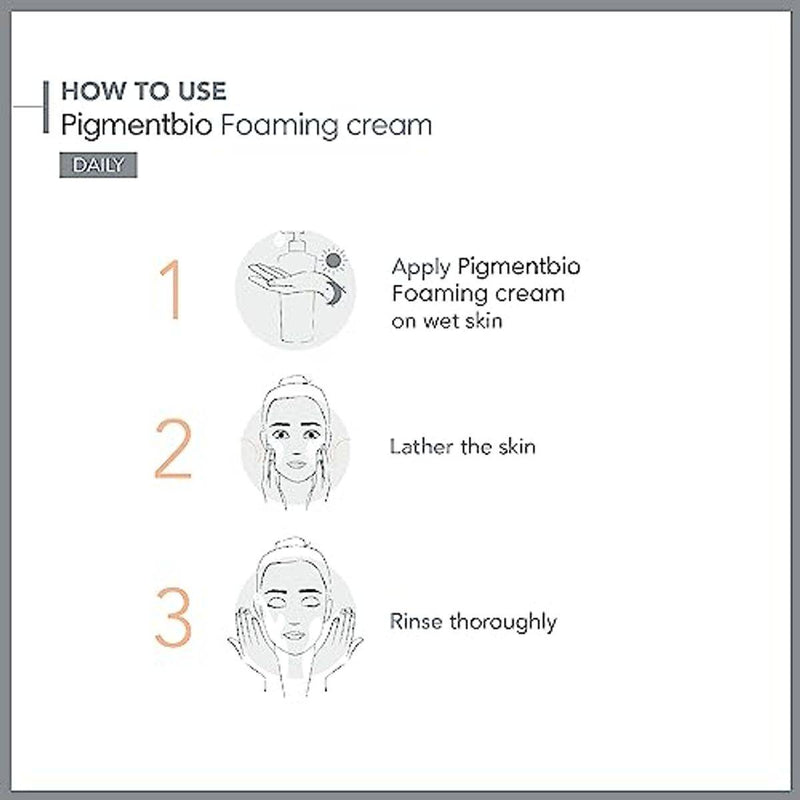 HOW TO USE
Pigmentbio Foaming cream

DAILY

1

Apply Pigmentbio Foaming cream on wet skin

2

Lather the skin

3

Rinse thoroughly