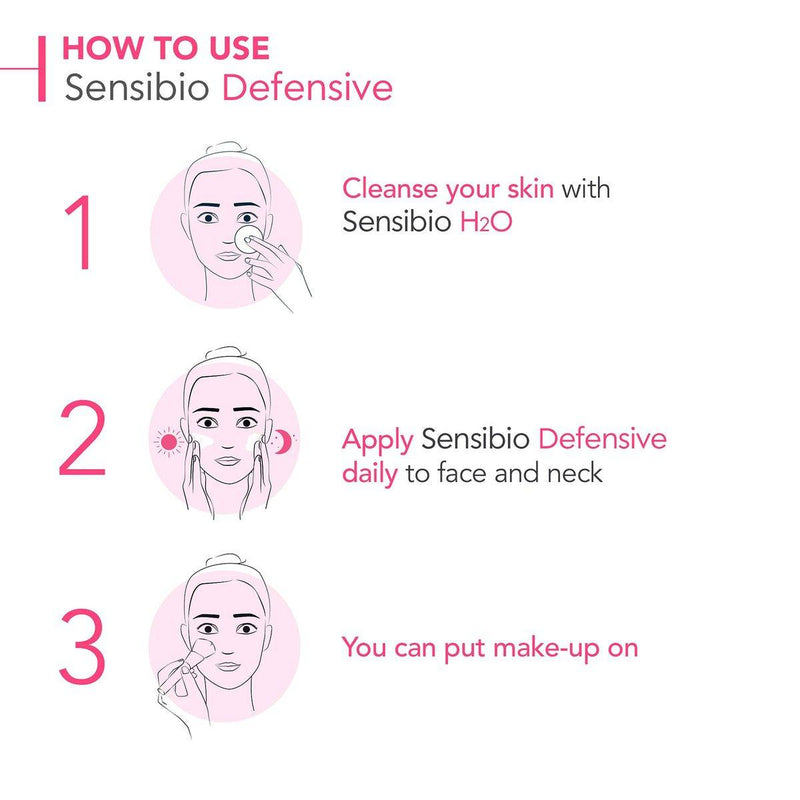 HOW TO USE
Sensibio Defensive

1

Cleanse your skin with Sensibio $H_2O$

2

Apply Sensibio Defensive daily to face and neck

3

You can put make-up on