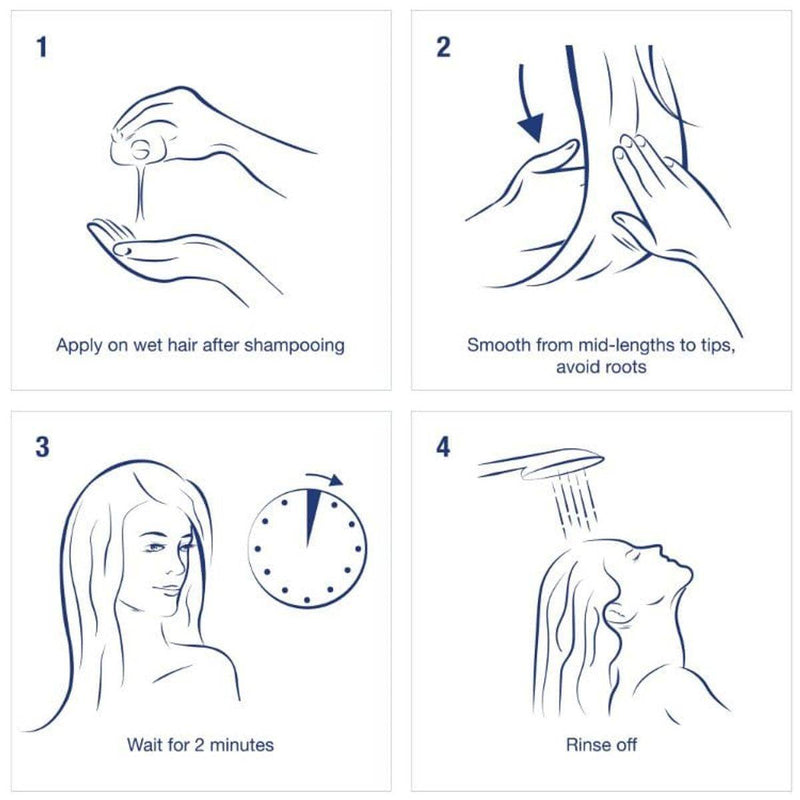 1

Apply on wet hair after shampooing

2

Smooth from mid-lengths to tips, avoid roots

3

Wait for 2 minutes

4

Rinse off