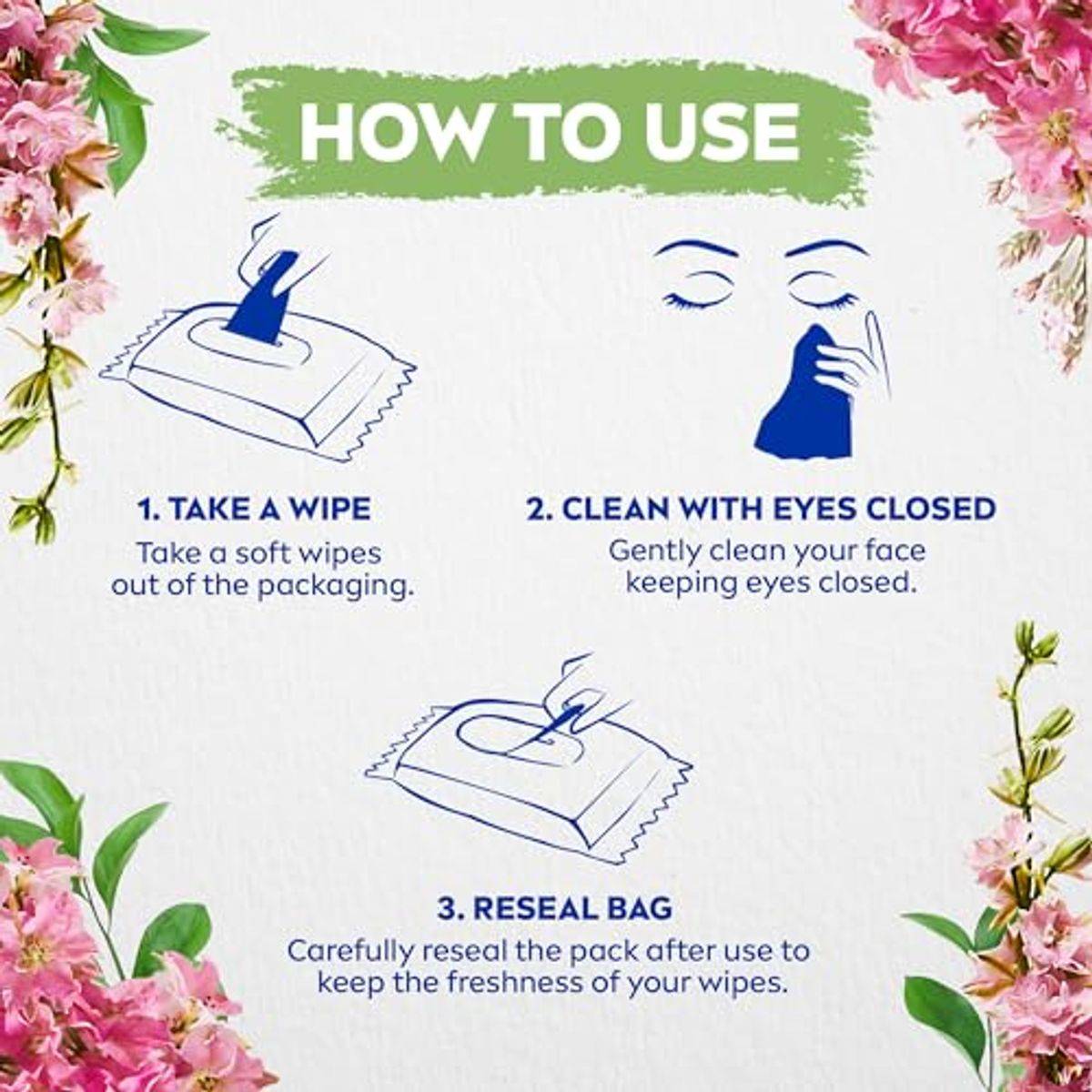 HOW TO USE

1. TAKE A WIPE
Take a soft wipes out of the packaging.

2. CLEAN WITH EYES CLOSED
Gently clean your face keeping eyes closed.

3. RESEAL BAG
Carefully reseal the pack after use to keep the freshness of your wipes.