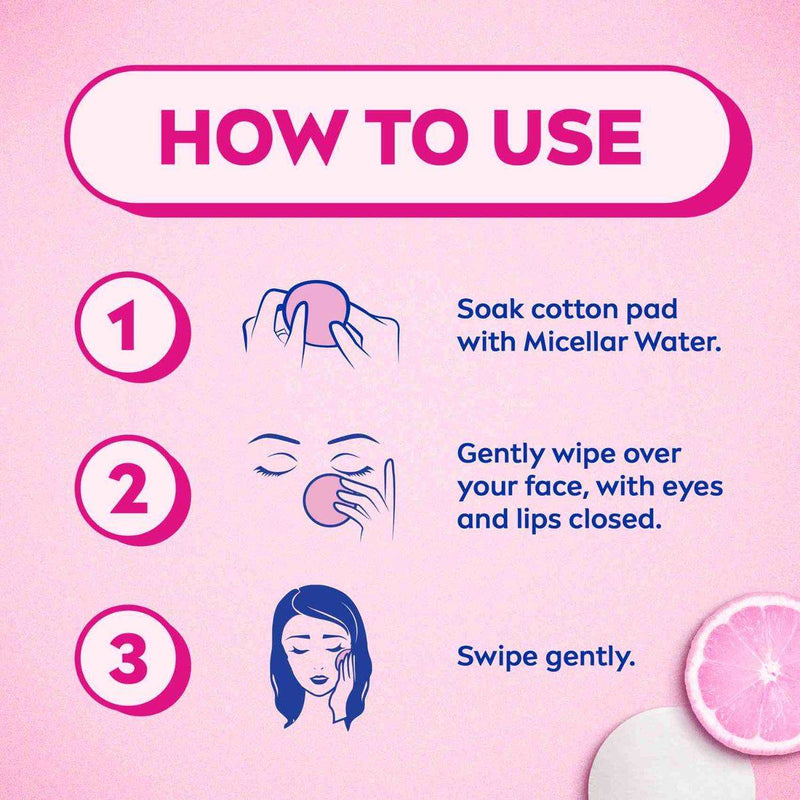 HOW TO USE

1

Soak cotton pad with Micellar Water.

2

Gently wipe over your face, with eyes and lips closed.

3

Swipe gently.