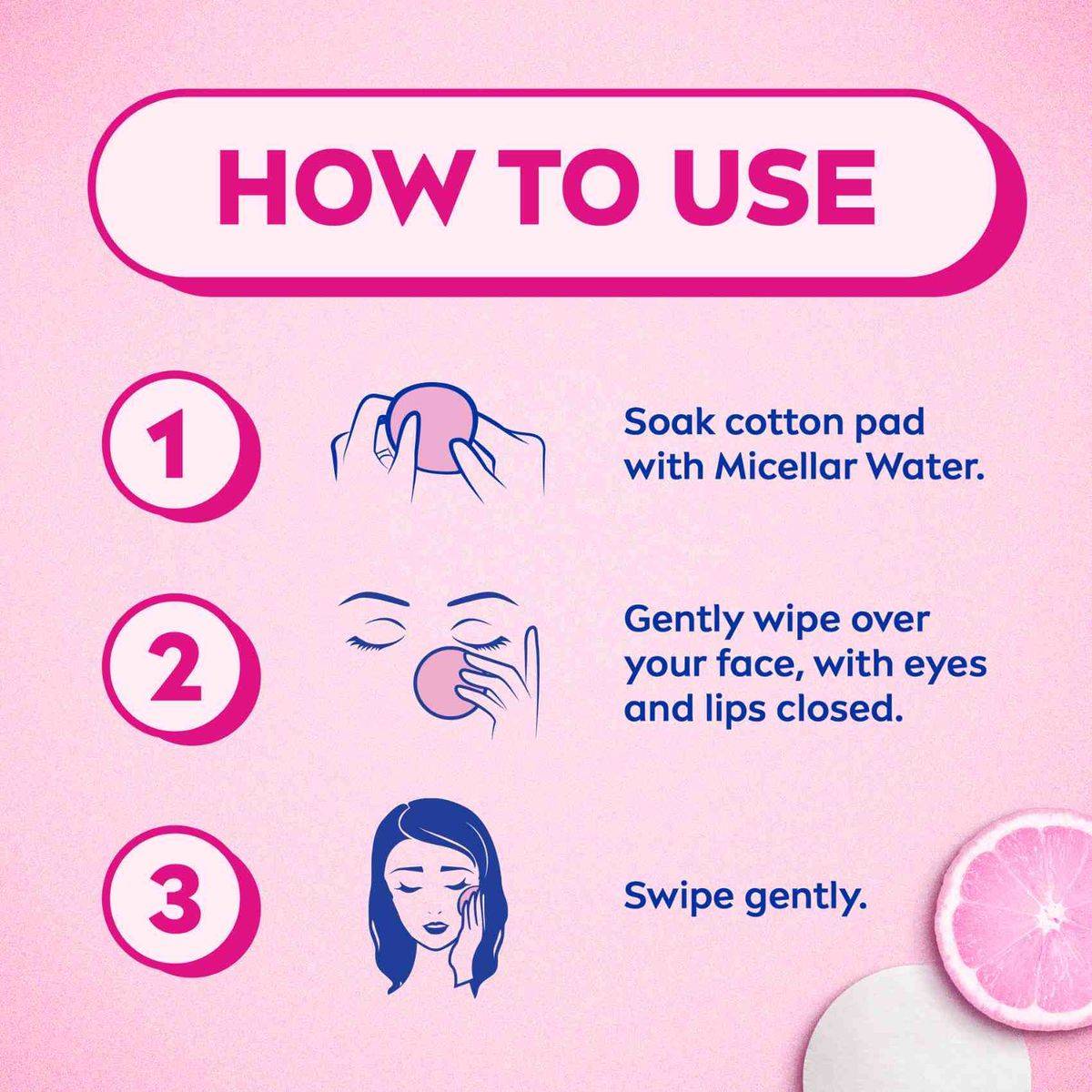 HOW TO USE

1

Soak cotton pad with Micellar Water.

2

Gently wipe over your face, with eyes and lips closed.

3

Swipe gently.