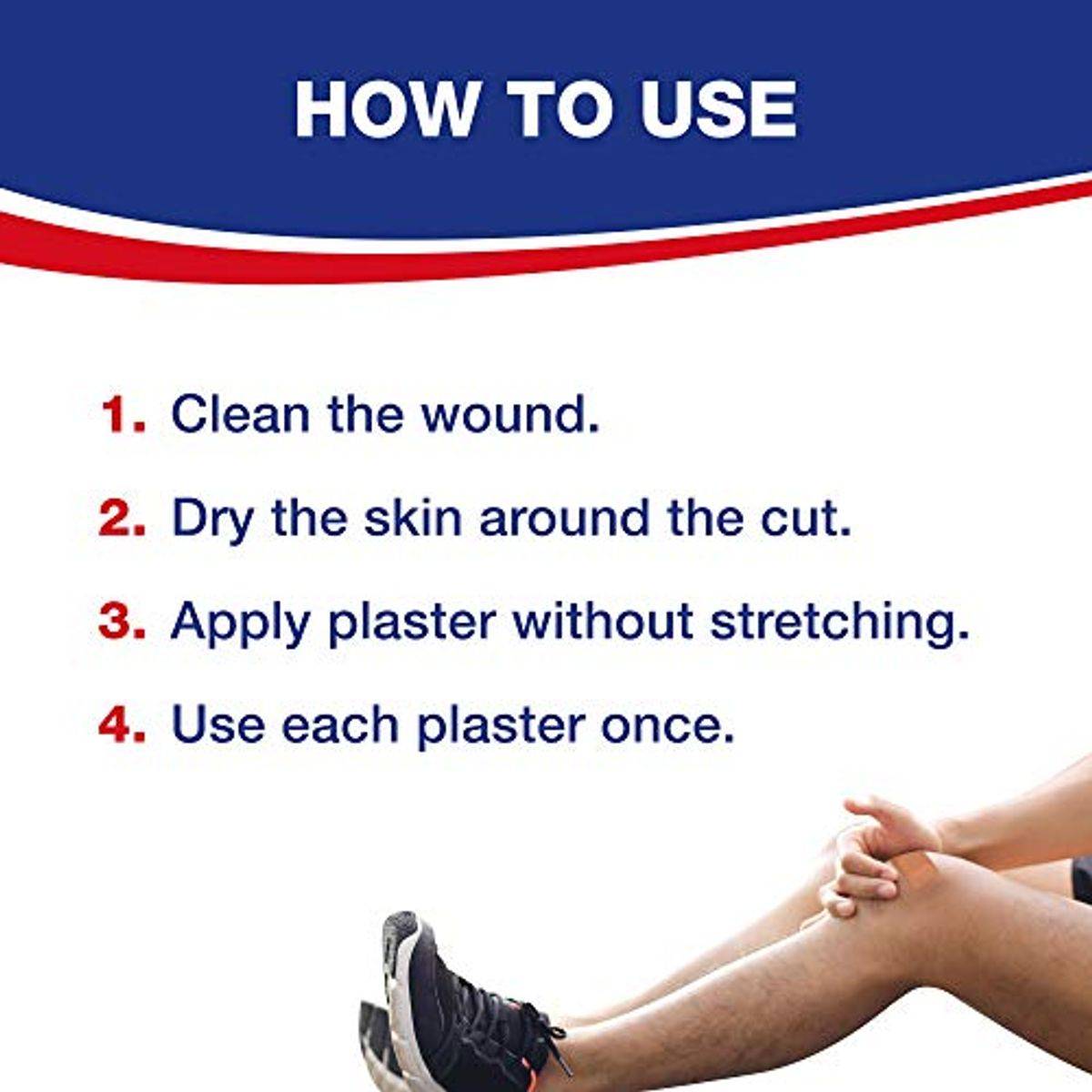 HOW TO USE

1. Clean the wound.

2. Dry the skin around the cut.

3. Apply plaster without stretching.

4. Use each plaster once.