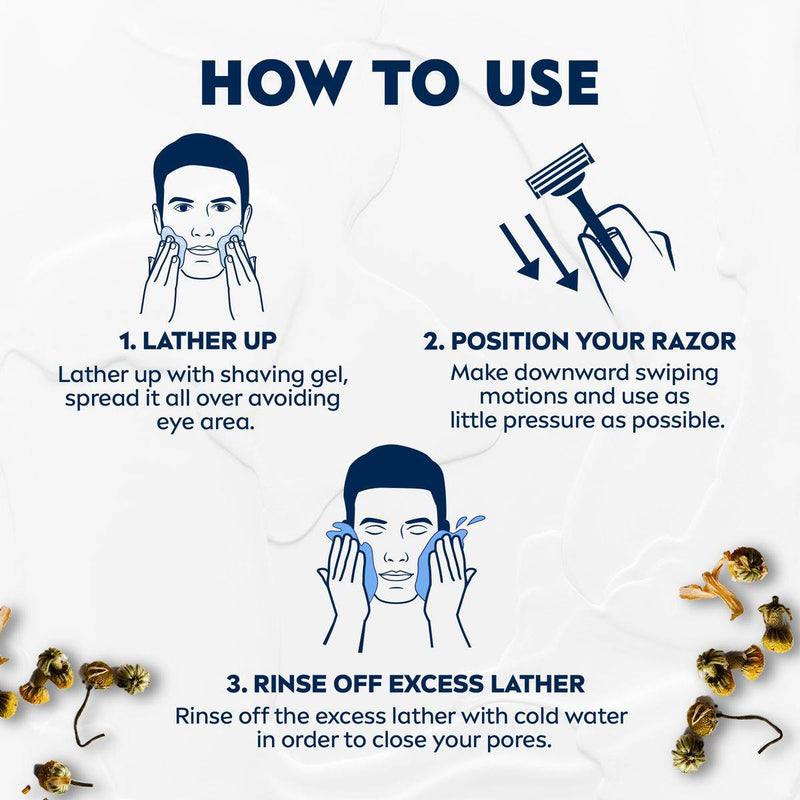 HOW TO USE

1. LATHER UP

Lather up with shaving gel, spread it all over avoiding eye area.

2. POSITION YOUR RAZOR

Make downward swiping motions and use as little pressure as possible.

3. RINSE OFF EXCESS LATHER

Rinse off the excess lather with cold water in order to close your pores.