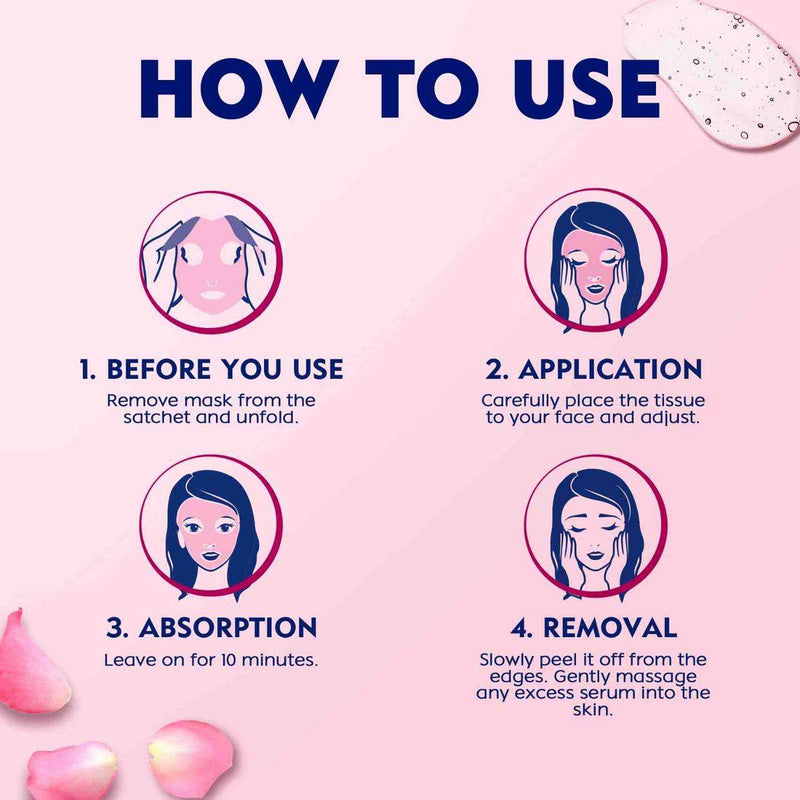 HOW TO USE

1. BEFORE YOU USE
Remove mask from the satchet and unfold.

2. APPLICATION
Carefully place the tissue to your face and adjust.

3. ABSORPTION
Leave on for 10 minutes.

4. REMOVAL
Slowly peel it off from the edges. Gently massage any excess serum into the skin.