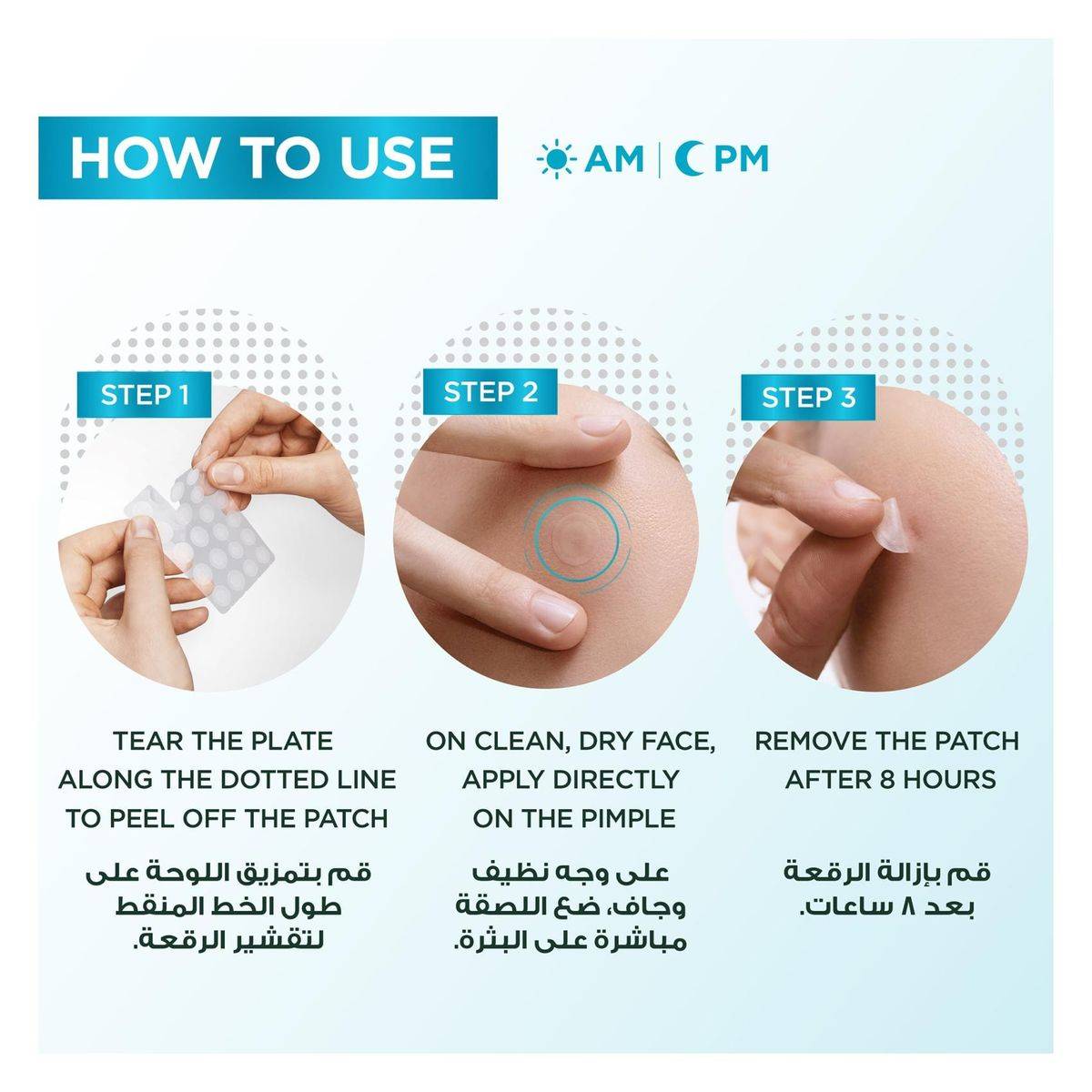 HOW TO USE

AM | PM

STEP 1

TEAR THE PLATE ALONG THE DOTTED LINE TO PEEL OFF THE PATCH

قم بتمزيق اللوحة على طول الخط المنقط لتقشير الرقعة.

STEP 2

ON CLEAN, DRY FACE, APPLY DIRECTLY ON THE PIMPLE

على وجه نظيف وجاف، ضع اللصقة مباشرة على البثرة.

STEP 3

REMOVE THE PATCH AFTER 8 HOURS

قم بإزالة الرقعة بعد ٨ ساعات.