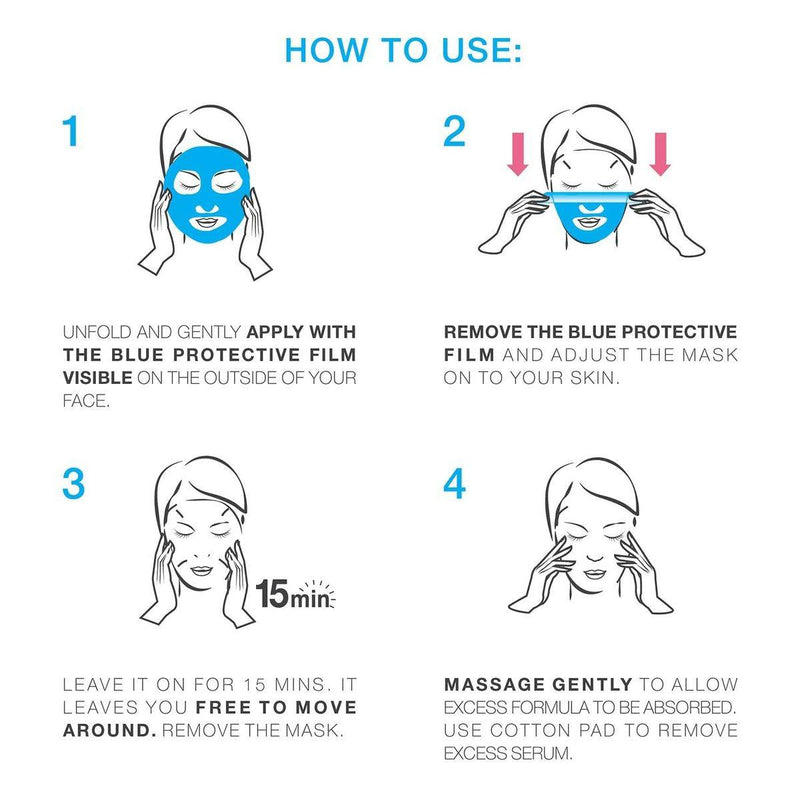 HOW TO USE:

1

UNFOLD AND GENTLY APPLY WITH THE BLUE PROTECTIVE FILM VISIBLE ON THE OUTSIDE OF YOUR FACE.

2

REMOVE THE BLUE PROTECTIVE FILM AND ADJUST THE MASK ON TO YOUR SKIN.

3

15min

LEAVE IT ON FOR 15 MINS. IT LEAVES YOU FREE TO MOVE AROUND. REMOVE THE MASK.

4

MASSAGE GENTLY TO ALLOW EXCESS FORMULA TO BE ABSORBED. USE COTTON PAD TO REMOVE EXCESS SERUM.