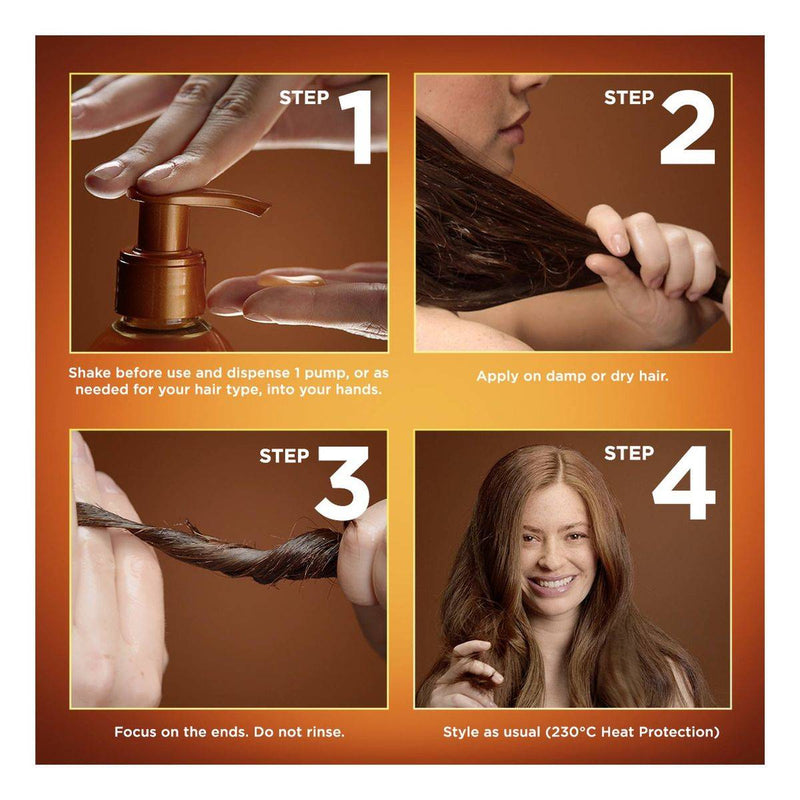 STEP 1

Shake before use and dispense 1 pump, or as needed for your hair type, into your hands.

STEP 2

Apply on damp or dry hair.

STEP 3

Focus on the ends. Do not rinse.

STEP 4

Style as usual (230°C Heat Protection)