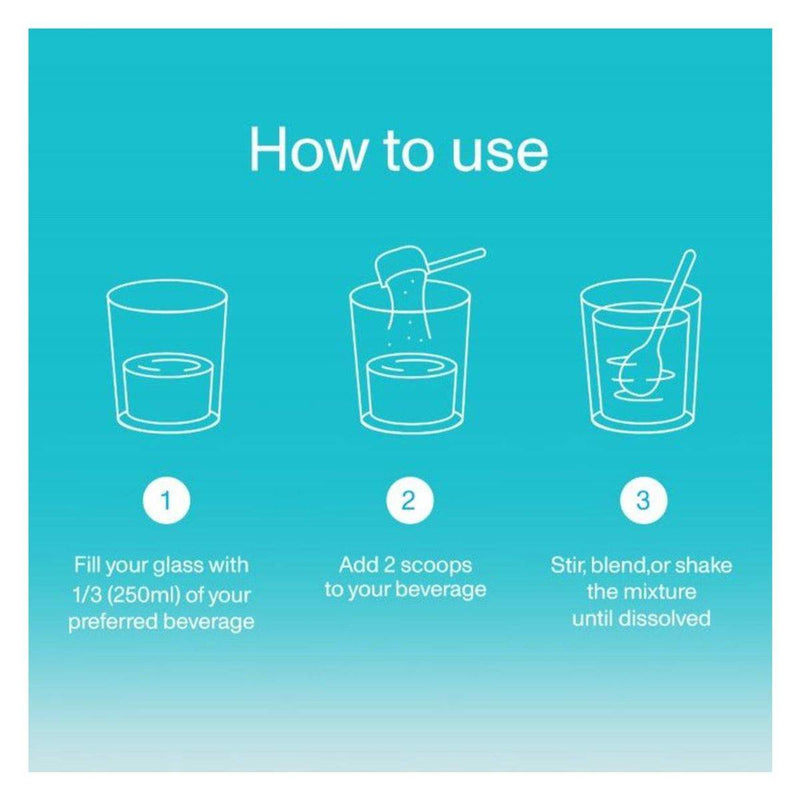 How to use

1

Fill your glass with 1/3 (250ml) of your preferred beverage

2

Add 2 scoops to your beverage

3

Stir, blend,or shake the mixture until dissolved