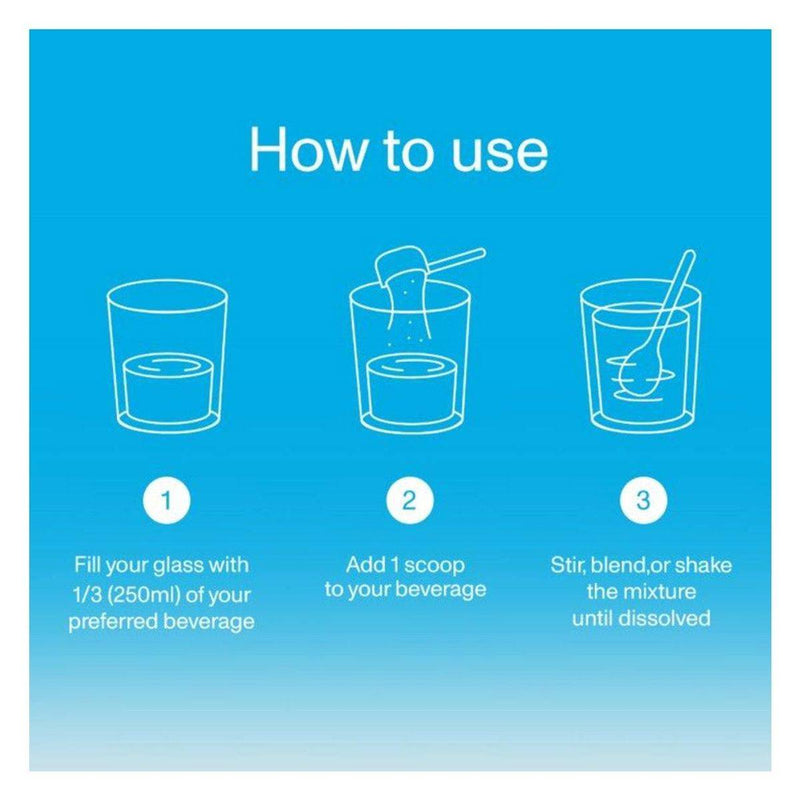 How to use

1

Fill your glass with 1/3 (250ml) of your preferred beverage

2

Add 1 scoop to your beverage

3

Stir, blend,or shake the mixture until dissolved