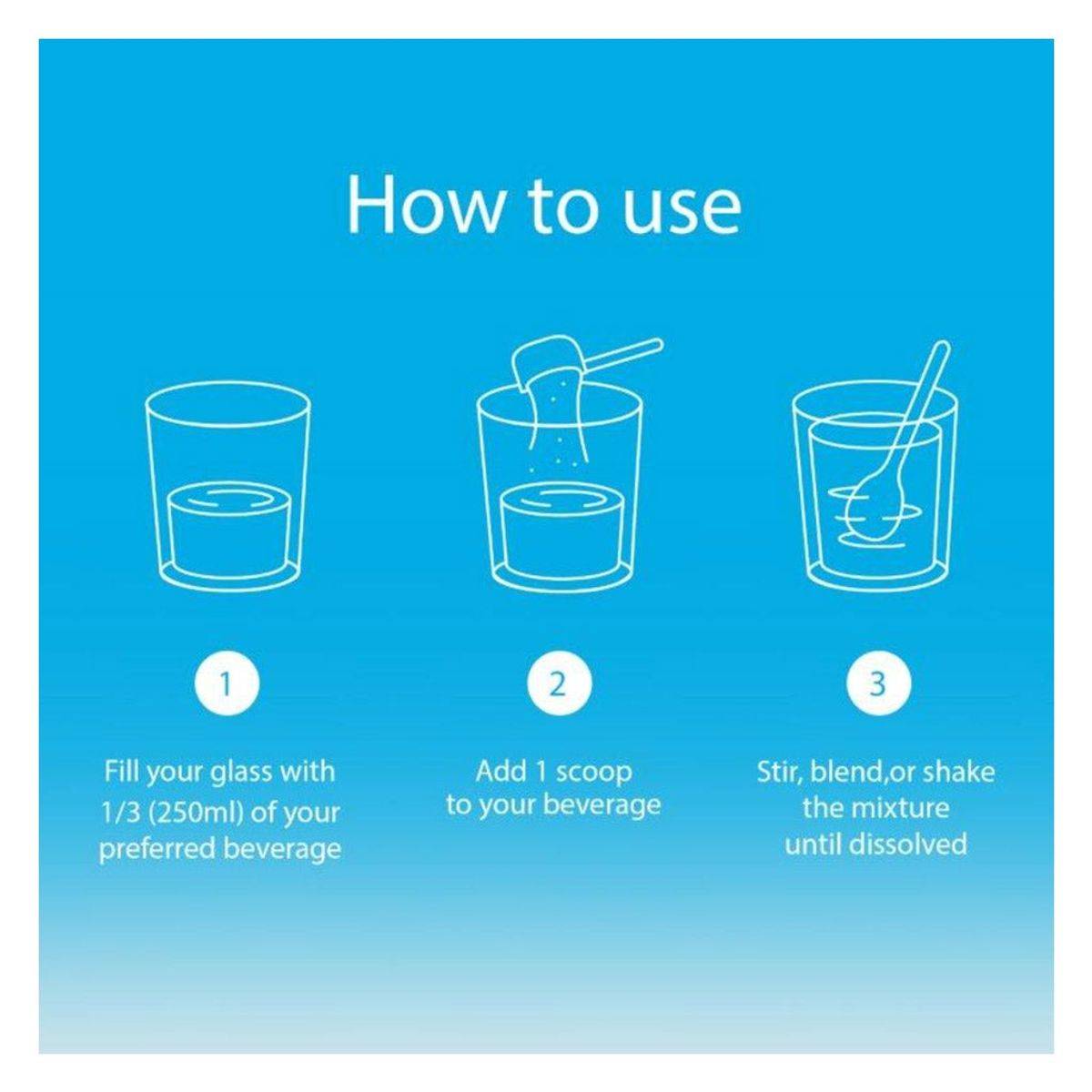 How to use

1

Fill your glass with 1/3 (250ml) of your preferred beverage

2

Add 1 scoop to your beverage

3

Stir, blend,or shake the mixture until dissolved