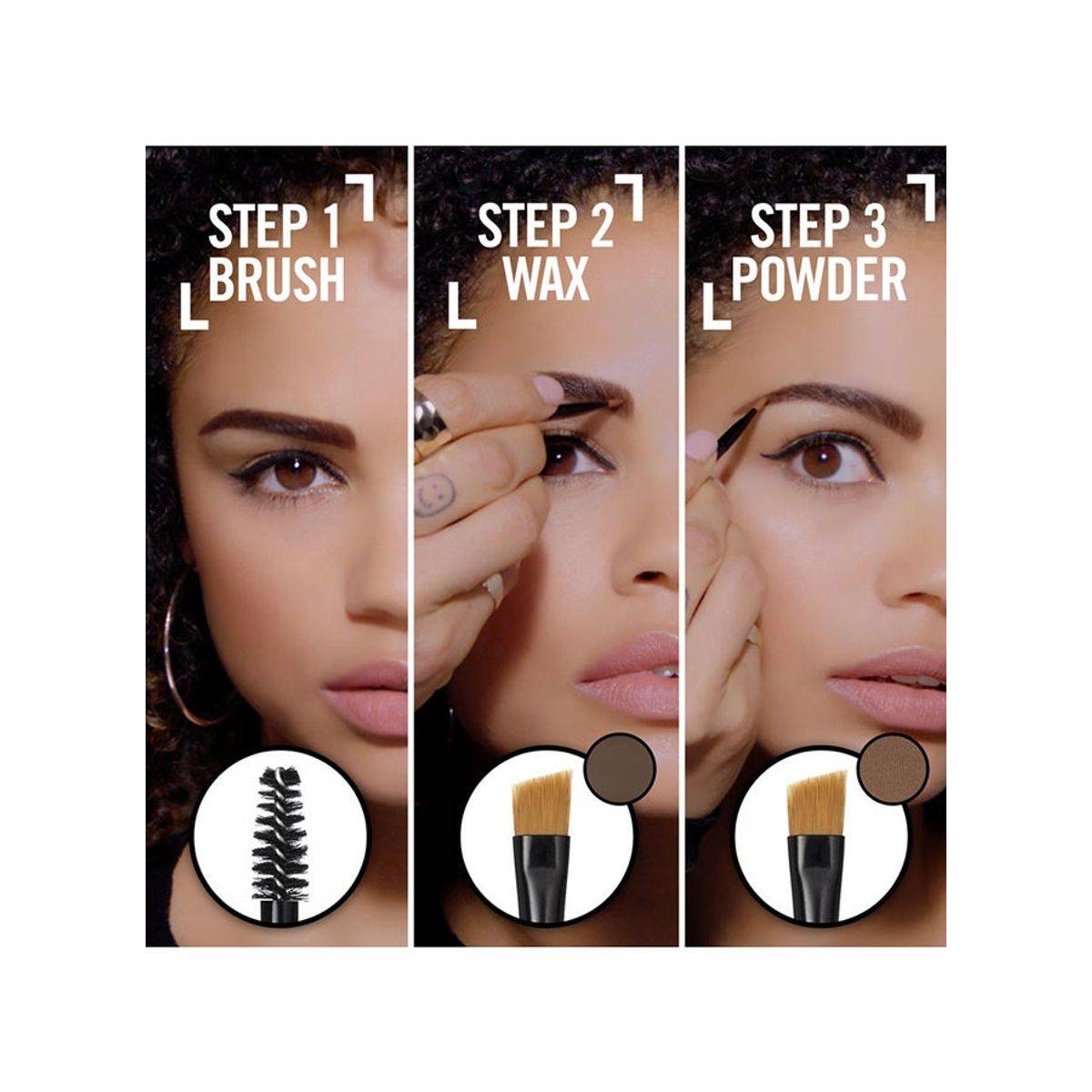 STEP 1
BRUSH

STEP 2
WAX

STEP 3
POWDER